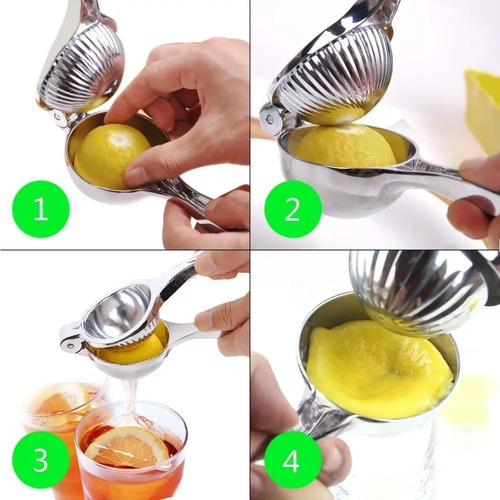 1

2

3

4